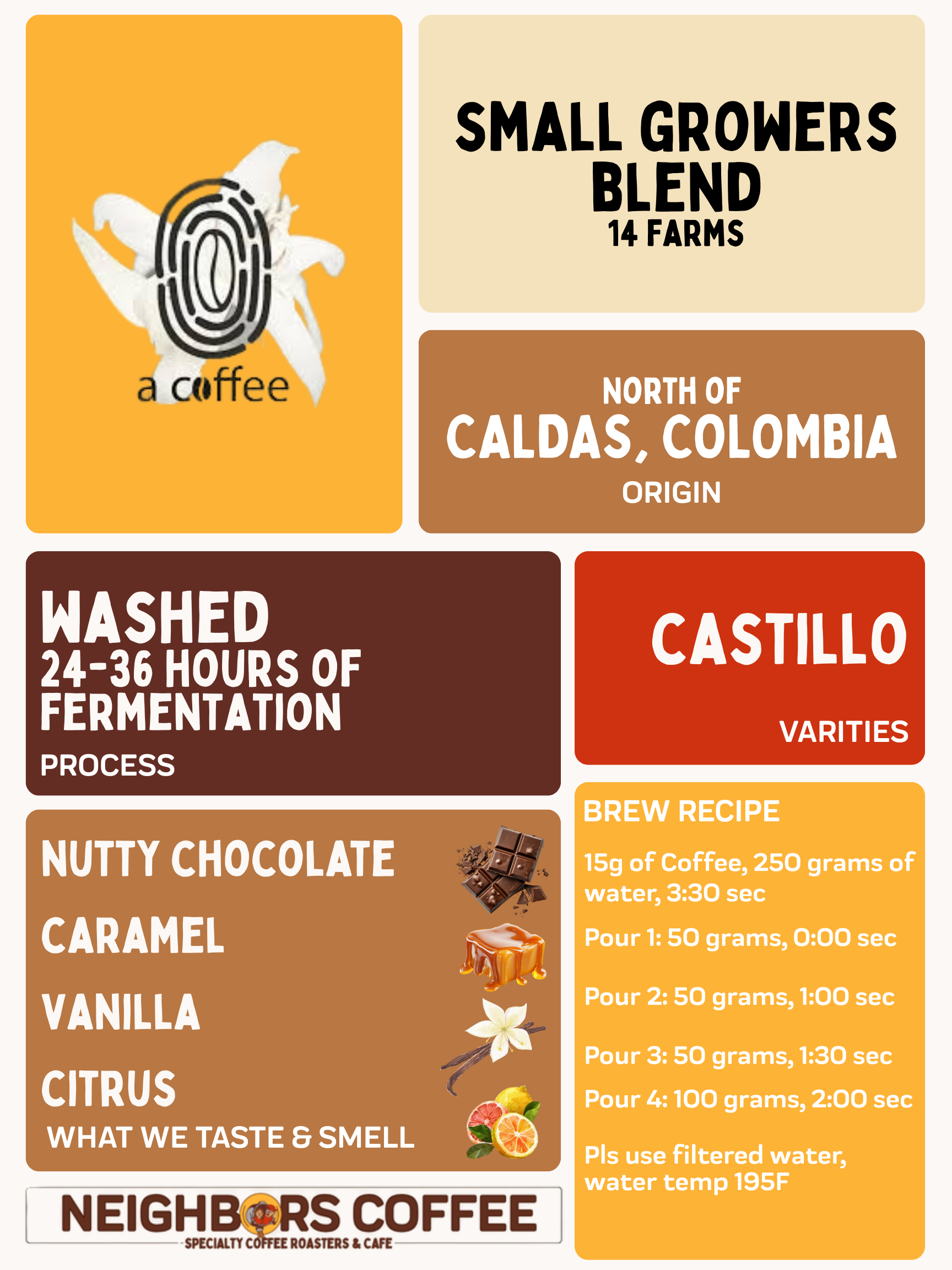 a coffee

SMALL GROWERS BLEND
14 FARMS

NORTH OF
CALDAS, COLOMBIA
ORIGIN

WASHED
24-36 HOURS OF FERMENTATION
PROCESS

CASTILLO
VARITIES

NUTTY CHOCOLATE
CARAMEL
VANILLA
CITRUS
WHAT WE TASTE & SMELL

BREW RECIPE
15g of Coffee, 250 grams of water, 3:30 sec
Pour 1: 50 grams, 0:00 sec
Pour 2: 50 grams, 1:00 sec
Pour 3: 50 grams, 1:30 sec
Pour 4: 100 grams, 2:00 sec
Pls use filtered water, water temp 195F

NEIGHBORS COFFEE
SPECIALTY COFFEE ROASTERS & CAFE