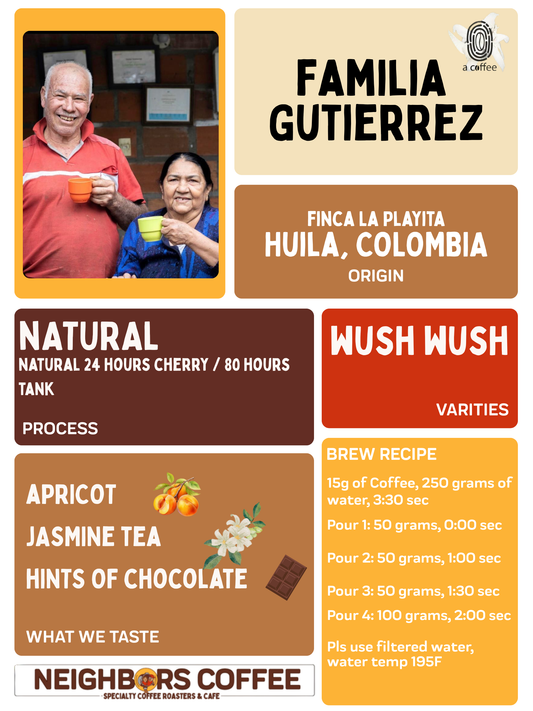 a coffee

FAMILIA GUTIERREZ

FINCA LA PLAYITA
HUILA, COLOMBIA
ORIGIN

NATURAL
NATURAL 24 HOURS CHERRY / 80 HOURS TANK

PROCESS

WUSH WUSH

VARITIES

APRICOT
JASMINE TEA
HINTS OF CHOCOLATE

WHAT WE TASTE

BREW RECIPE

15g of Coffee, 250 grams of water, 3:30 sec

Pour 1: 50 grams, 0:00 sec

Pour 2: 50 grams, 1:00 sec

Pour 3: 50 grams, 1:30 sec

Pour 4: 100 grams, 2:00 sec

Pls use filtered water, water temp 195F

NEIGHBORS COFFEE
SPECIALTY COFFEE ROASTERS & CAFE